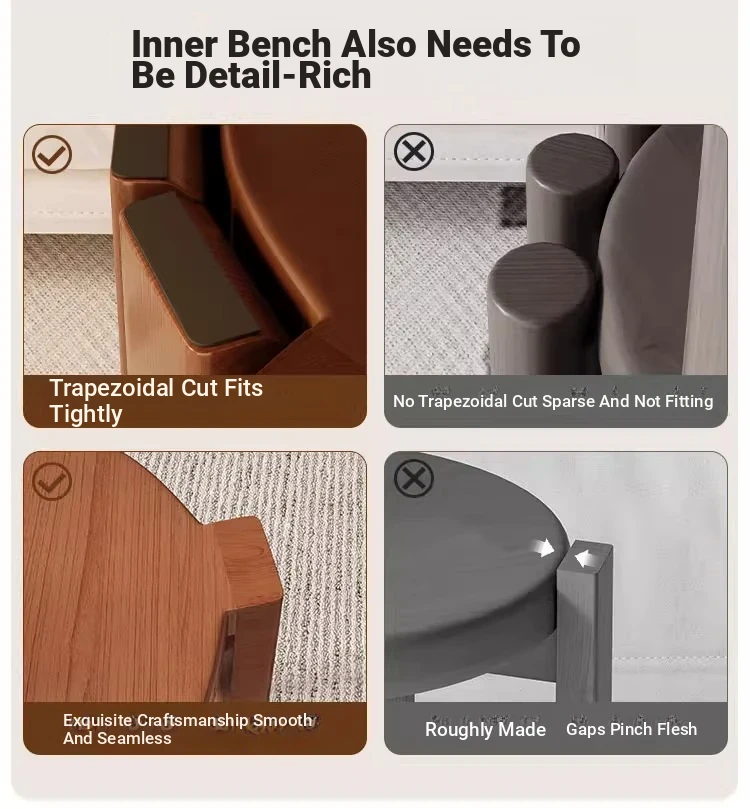 Inner Bench Also Needs To Be Detail-Rich

Trapezoidal Cut Fits Tightly

No Trapezoidal Cut Sparse And Not Fitting

Exquisite Craftsmanship Smooth And Seamless

Roughly Made Gaps Pinch Flesh